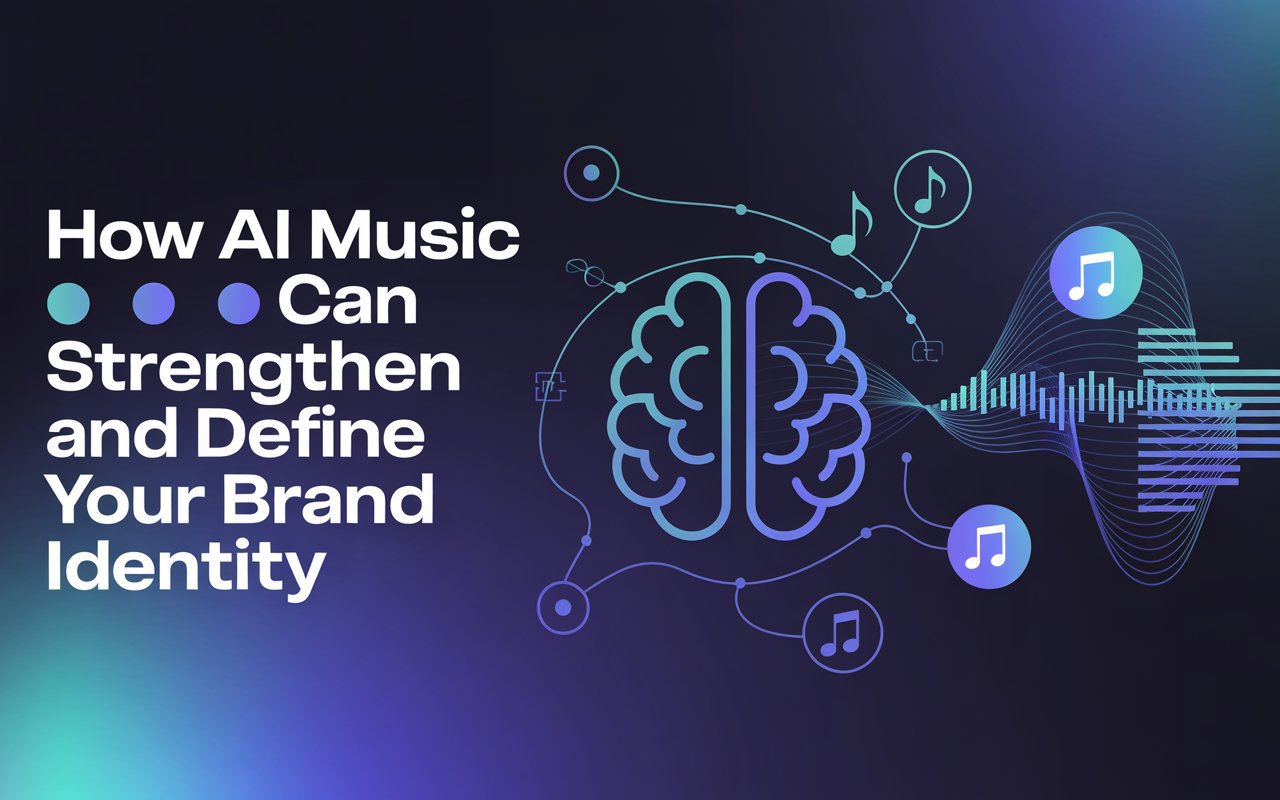 How AI Music Can Strengthen and Define Your Brand Identity